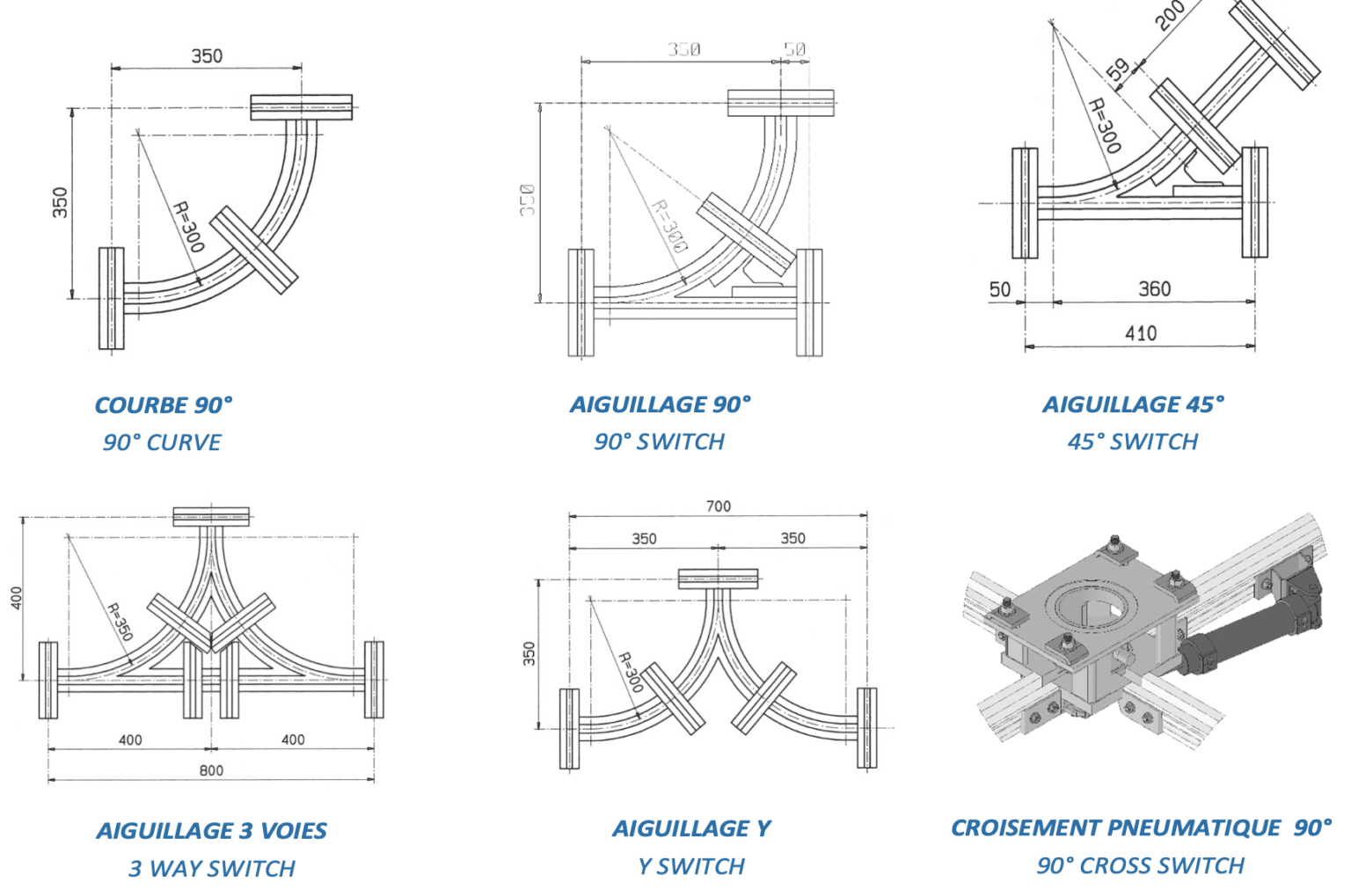 350

350

R=300

COURBE 90°
90° CURVE

350 50

350

R=300

AIGUILLAGE 90°
90° SWITCH

200

59

R=300

50 360

410

AIGUILLAGE 45°
45° SWITCH

400

R=350

400 400

800

AIGUILLAGE 3 VOIES
3 WAY SWITCH

700

350 350

350

R=300

AIGUILLAGE Y
Y SWITCH

CROISEMENT PNEUMATIQUE 90°
90° CROSS SWITCH